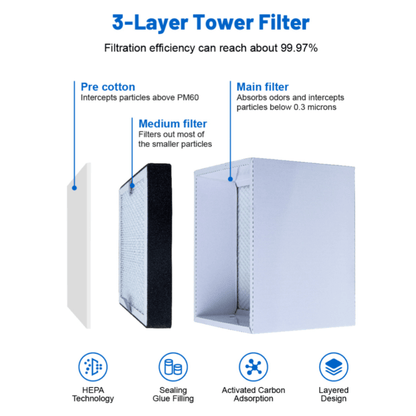 3-Layer Tower Filter

Filtration efficiency can reach about 99.97%

Pre cotton
Intercepts particles above PM60

Medium filter
Filters out most of the smaller particles

Main filter
Absorbs odors and intercepts particles below 0.3 microns

HEPA Technology

Sealing Glue Filling

Activated Carbon Adsorption

Layered Design