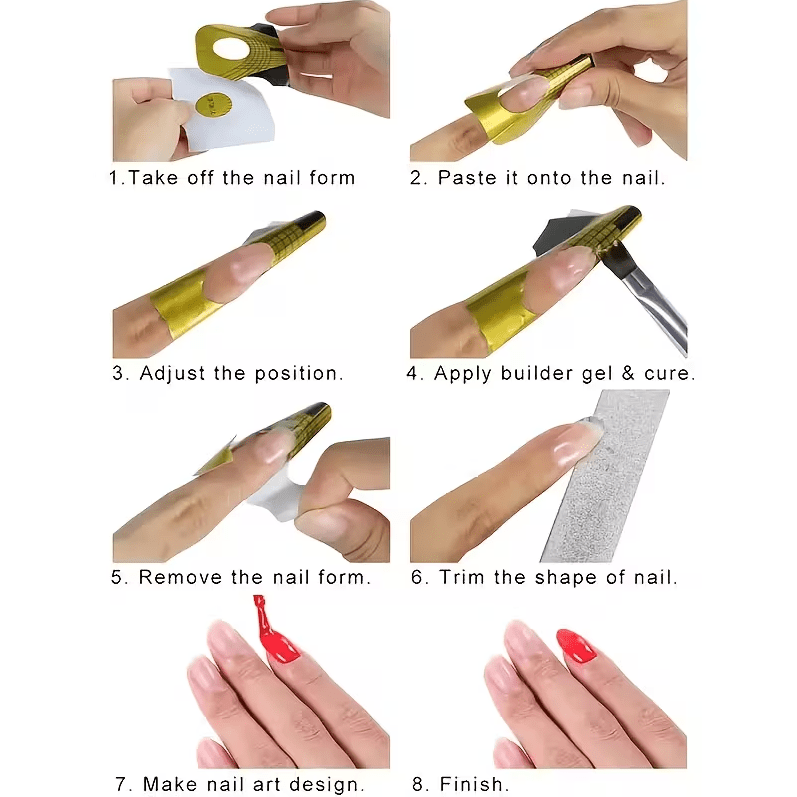 1.Take off the nail form

2. Paste it onto the nail.

3. Adjust the position.

4. Apply builder gel & cure.

5. Remove the nail form.

6. Trim the shape of nail.

7. Make nail art design.

8. Finish.